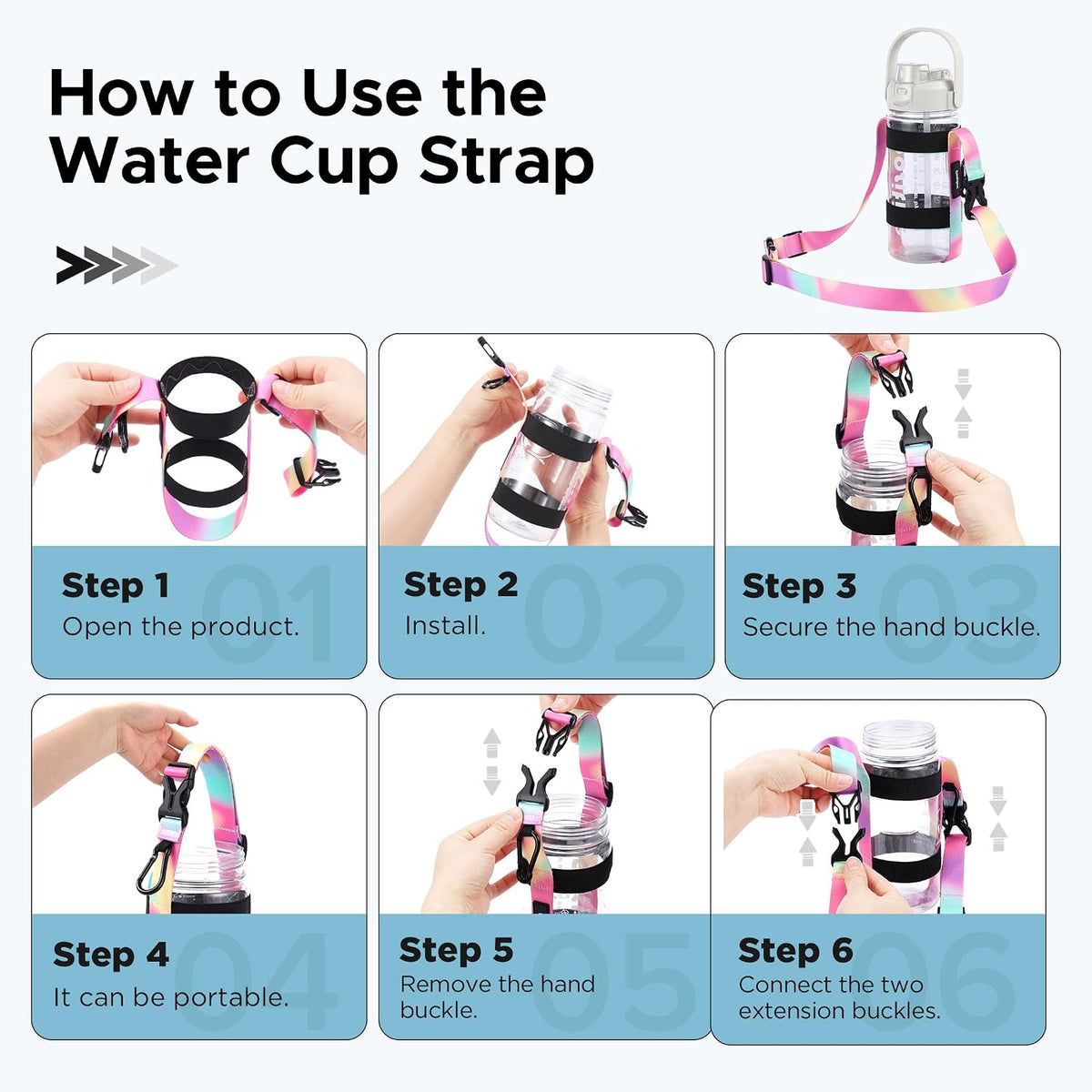 How to Use the Water Cup Strap

Step 1 01
Open the product.

Step 2 02
Install.

Step 3 03
Secure the hand buckle.

Step 4 04
It can be portable.

Step 5 05
Remove the hand buckle.

Step 6 06
Connect the two extension buckles.