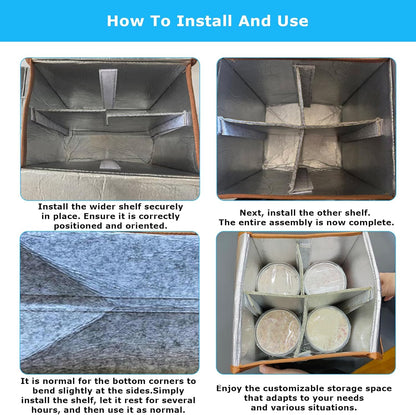 How To Install And Use

Install the wider shelf securely in place. Ensure it is correctly positioned and oriented.

Next, install the other shelf. The entire assembly is now complete.

It is normal for the bottom corners to bend slightly at the sides.Simply install the shelf, let it rest for several hours, and then use it as normal.

Enjoy the customizable storage space that adapts to your needs and various situations.